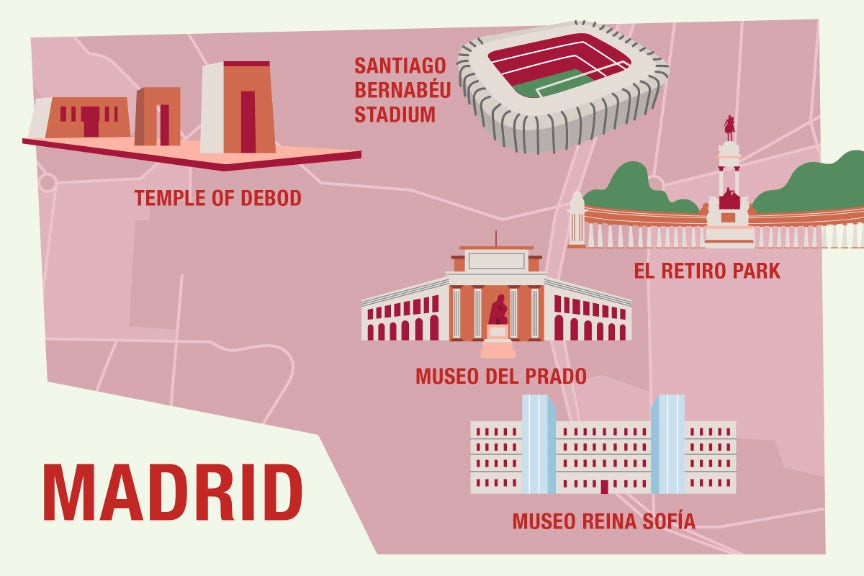 SANTIAGO BERNABÉU STADIUM

TEMPLE OF DEBOD

EL RETIRO PARK

MUSEO DEL PRADO

MUSEO REINA SOFÍA

MADRID