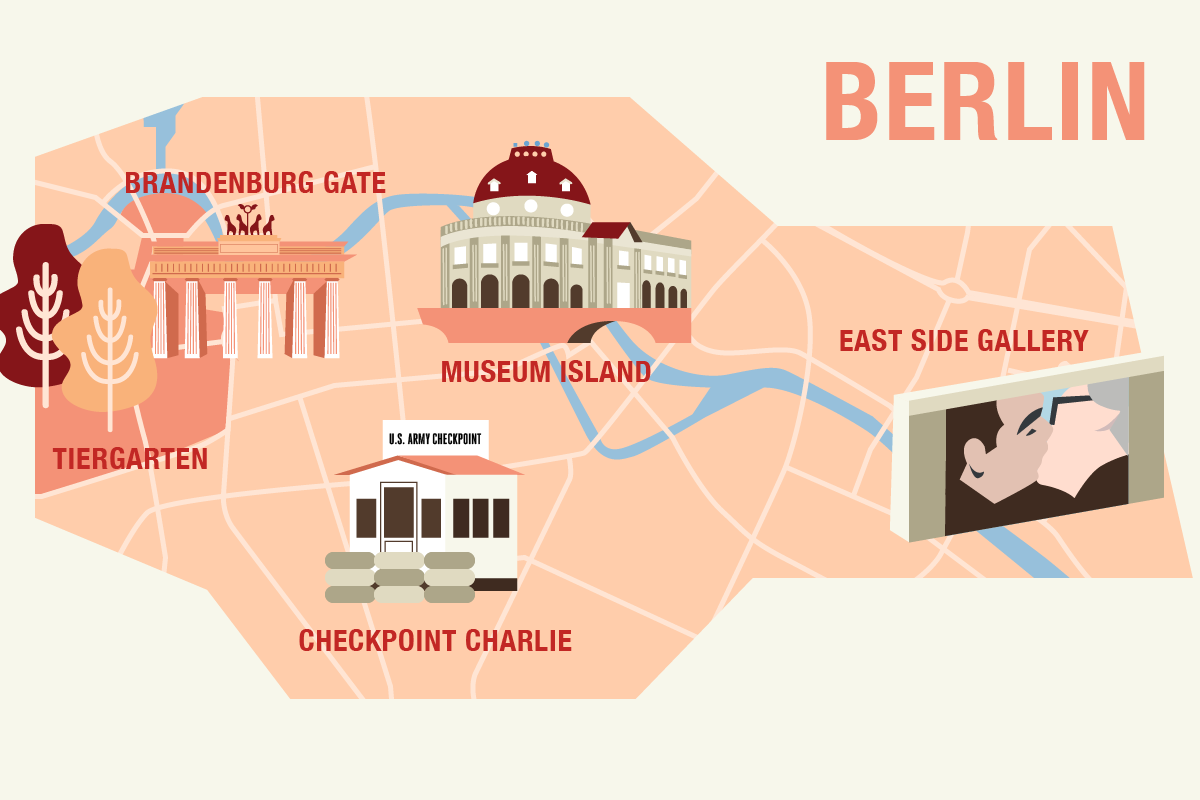 BERLIN

BRANDENBURG GATE

MUSEUM ISLAND

EAST SIDE GALLERY

TIERGARTEN

U.S. ARMY CHECKPOINT

CHECKPOINT CHARLIE